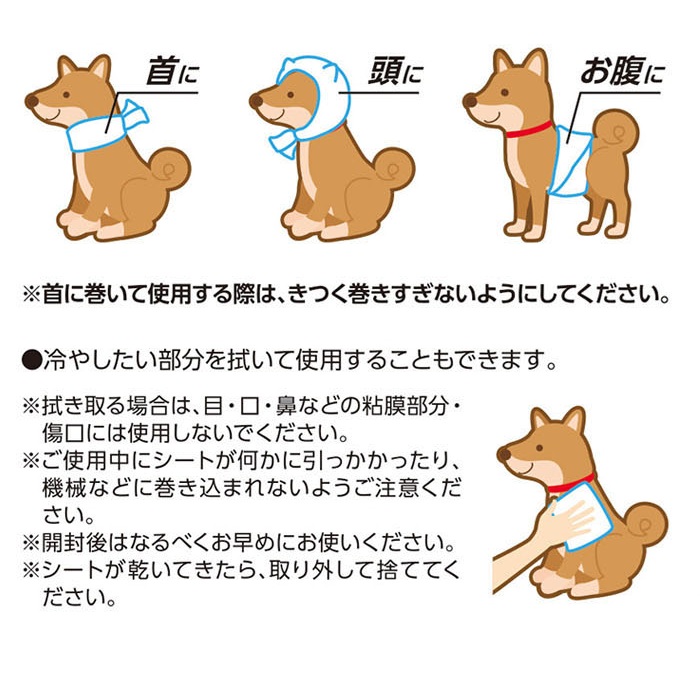 首に

頭に

お腹に

※首に巻いて使用する際は、きつく巻きすぎないようにしてください。

●冷やしたい部分を拭いて使用することもできます。

※拭き取る場合は、目・口・鼻などの粘膜部分・傷口には使用しないでください。
※ご使用中にシートが何かに引っかかったり、機械などに巻き込まれないようご注意ください。
※開封後はなるべくお早めにお使いください。
※シートが乾いてきたら、取り外して捨ててください。