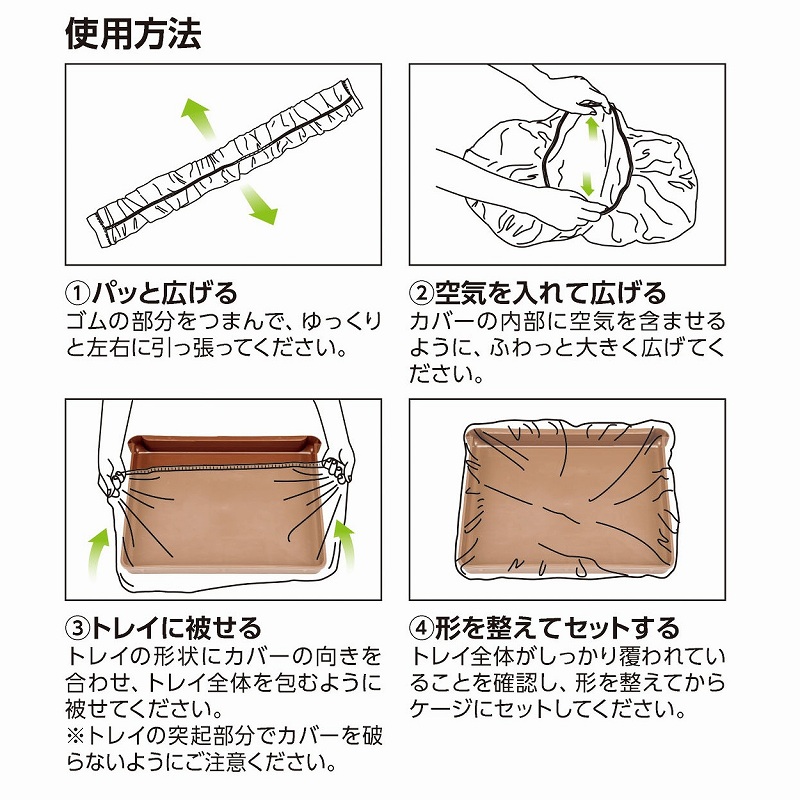 使用方法

①パッと広げる
ゴムの部分をつまんで、ゆっくりと左右に引っ張ってください。

②空気を入れて広げる
カバーの内部に空気を含ませるように、ふわっと大きく広げてください。

③トレイに被せる
トレイの形状にカバーの向きを合わせ、トレイ全体を包むように被せてください。
※トレイの突起部分でカバーを破らないようにご注意ください。

④形を整えてセットする
トレイ全体がしっかり覆われていることを確認し、形を整えてからケージにセットしてください。